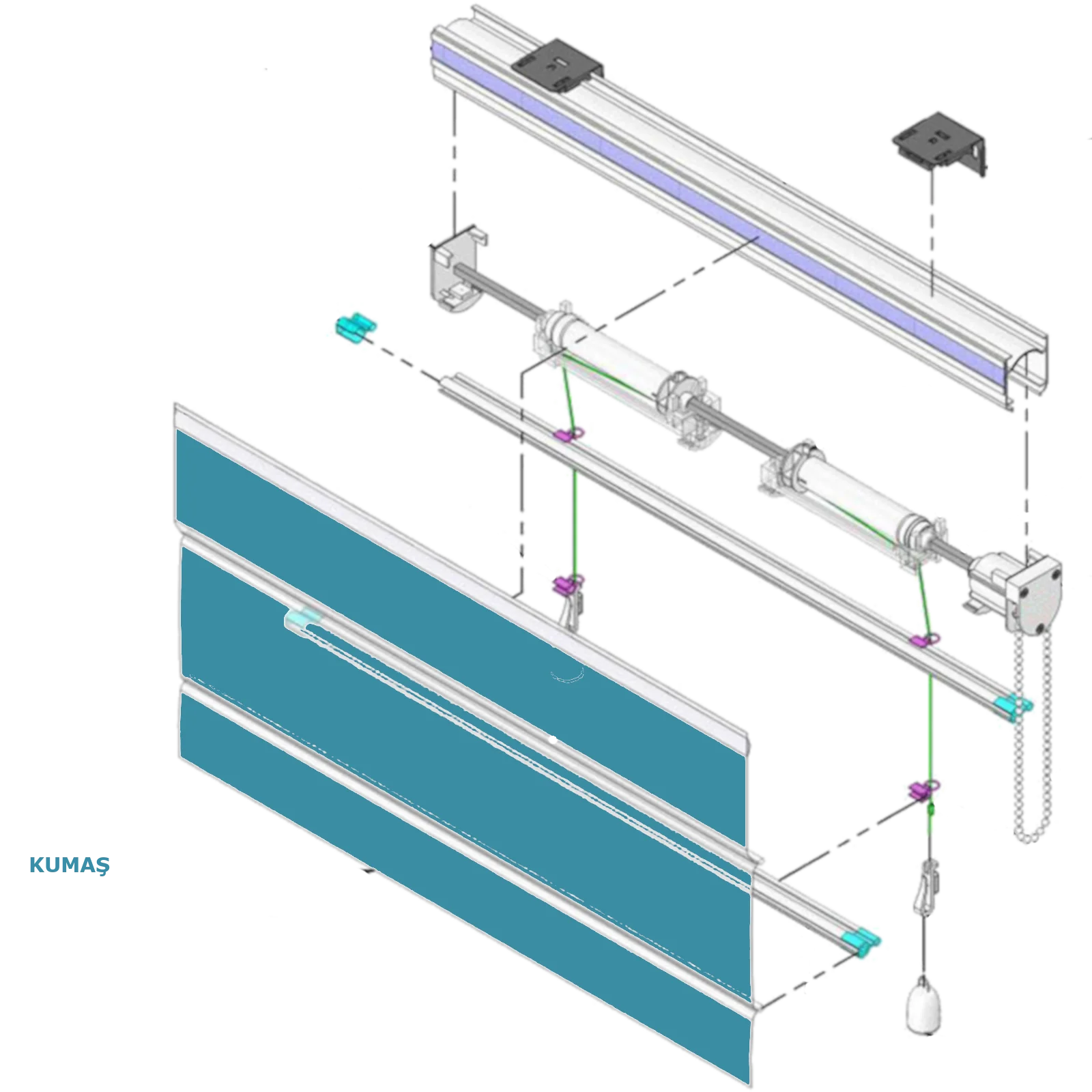 KUMAŞ