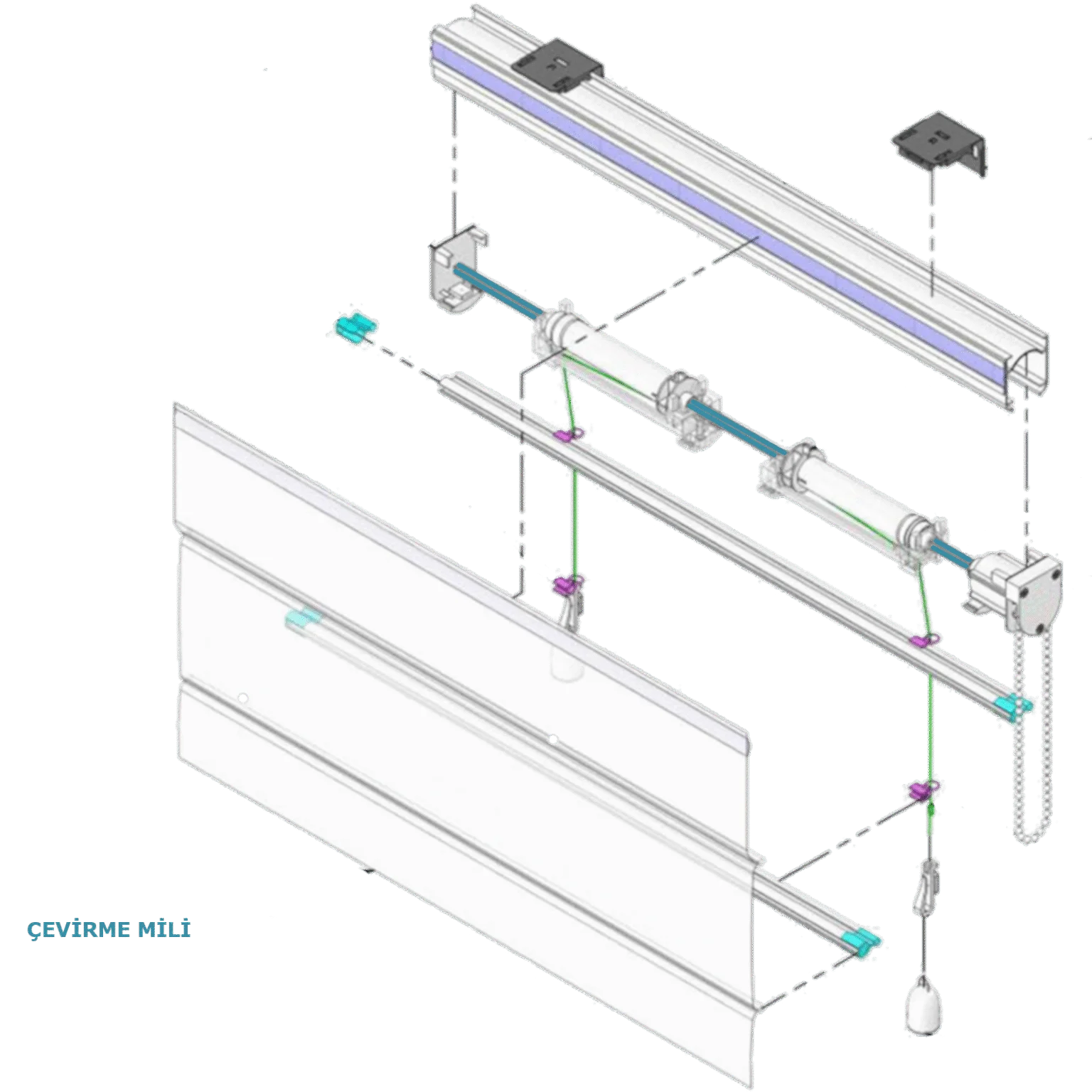 ÇEVİRME MİLİ